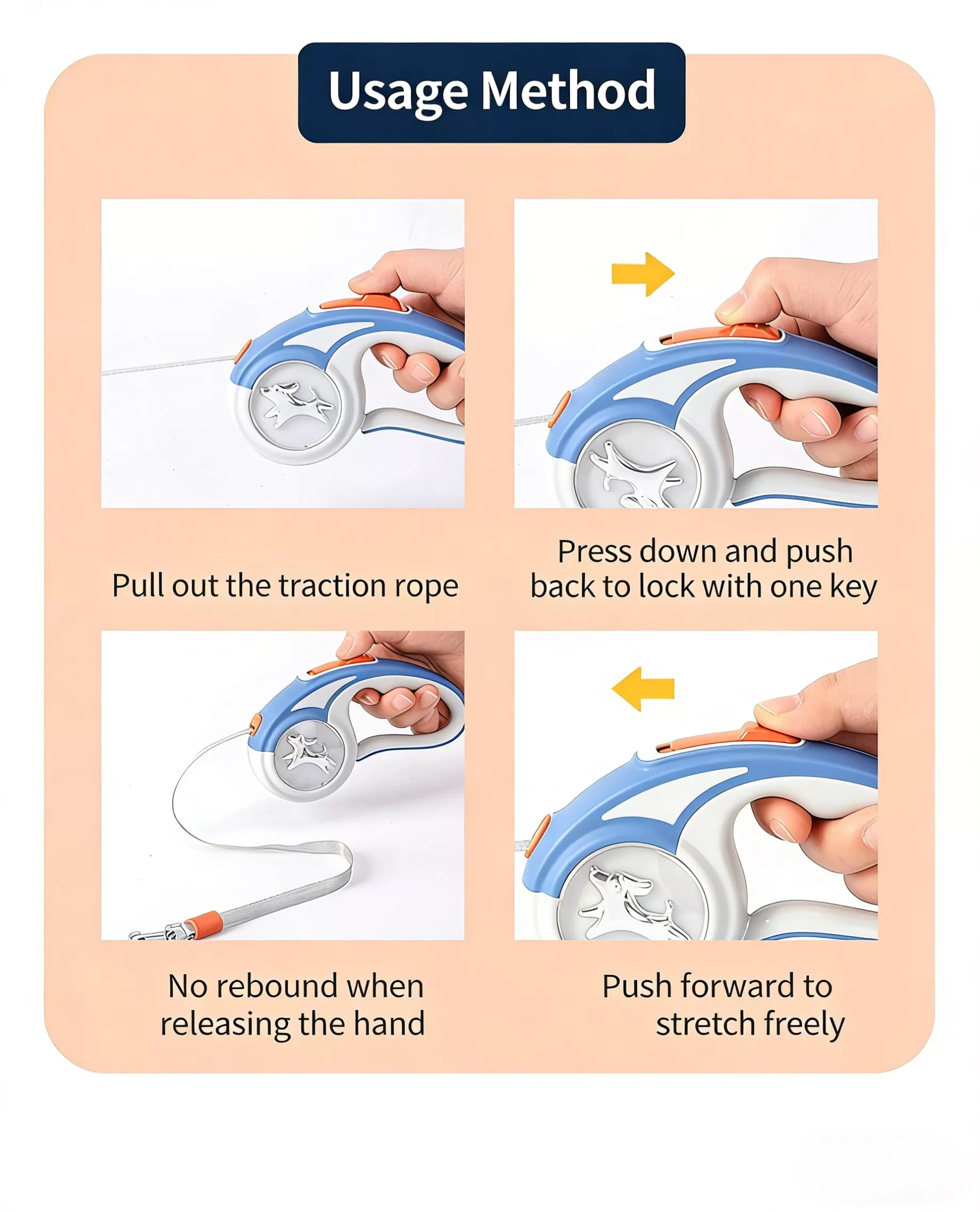 Usage Method

Pull out the traction rope

Press down and push back to lock with one key

No rebound when releasing the hand

Push forward to stretch freely